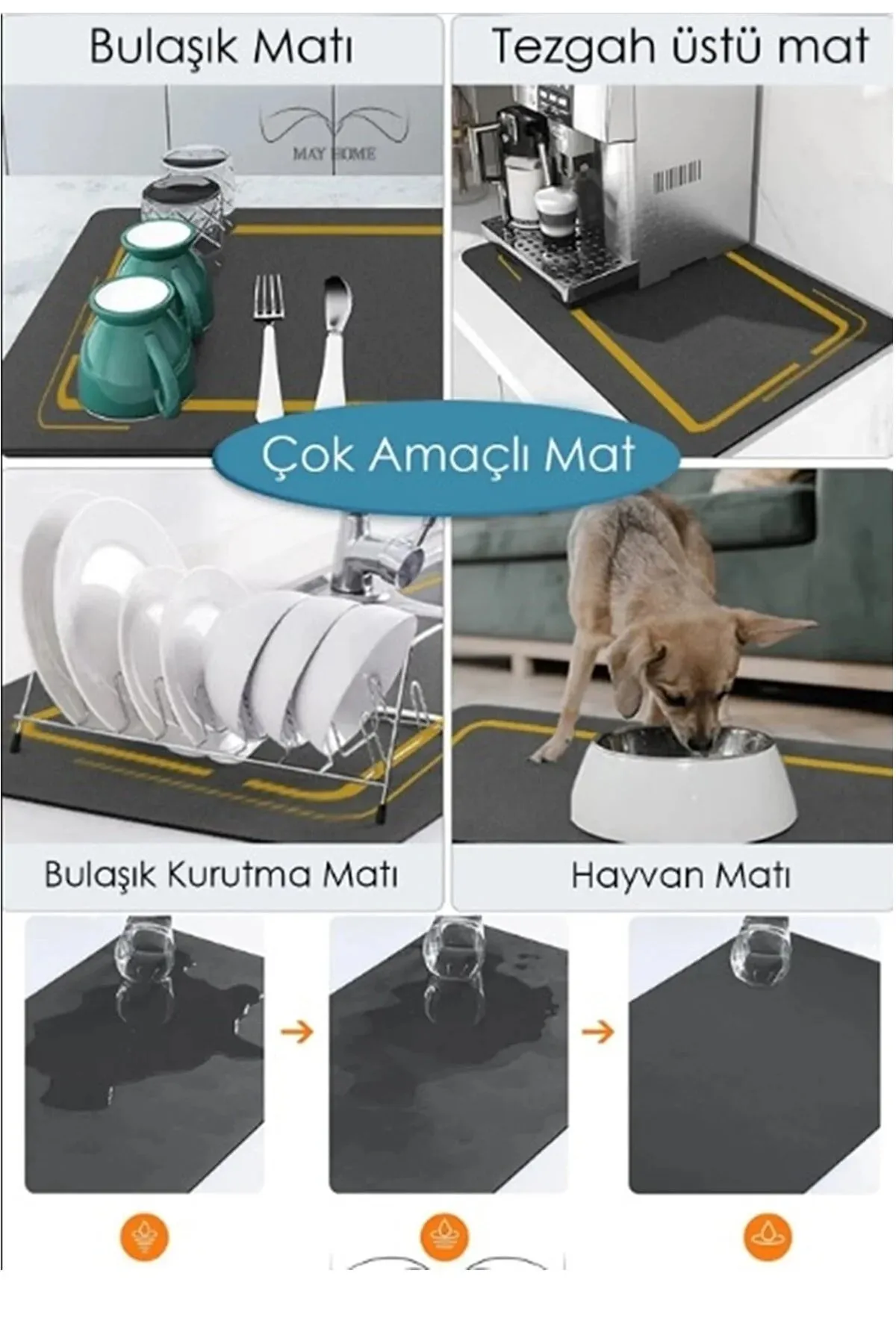 Bulaşık Matı

Tezgah üstü mat

MAY HOME

Çok Amaçlı Mat

Bulaşık Kurutma Matı

Hayvan Matı